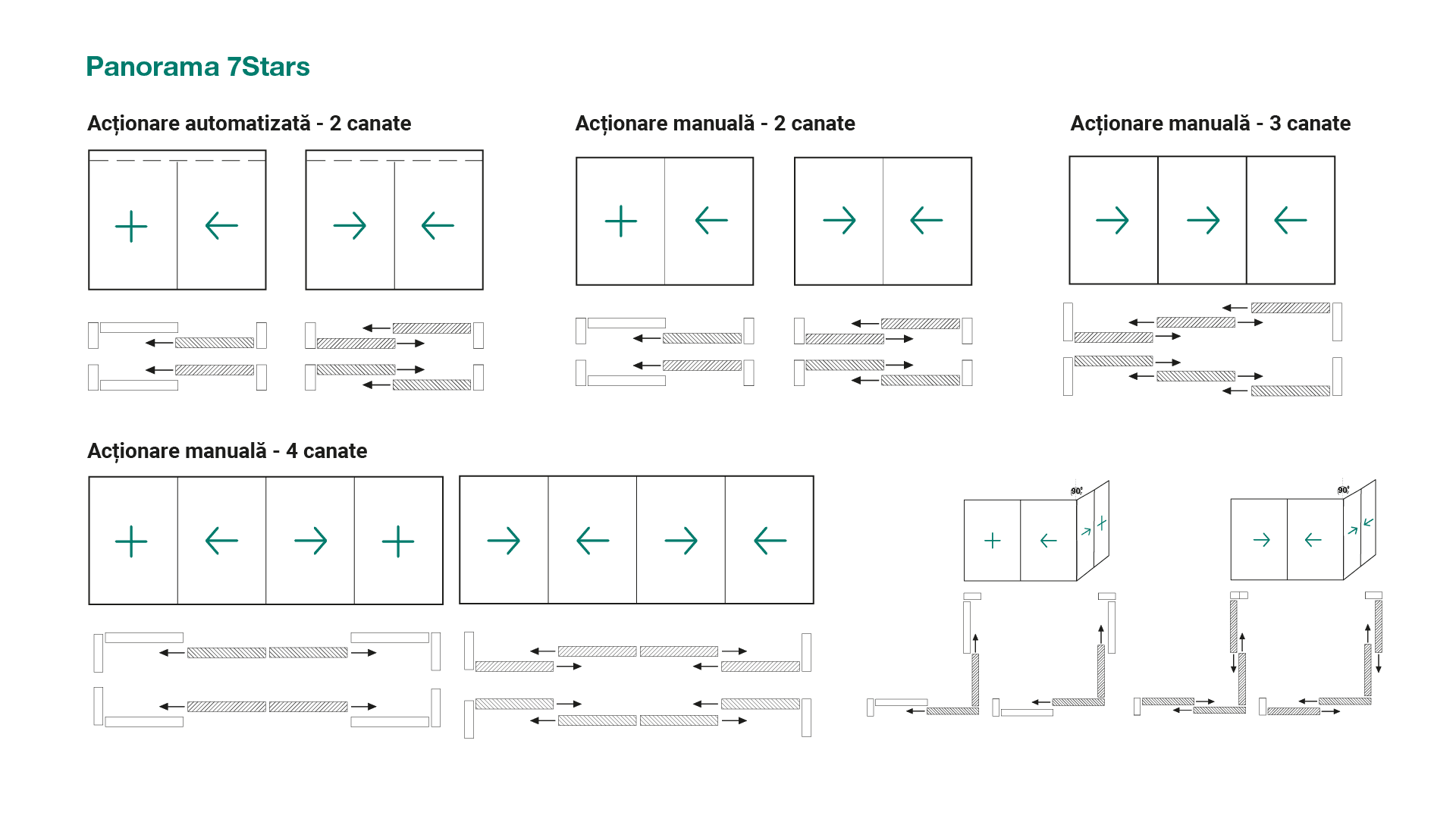 Panorama 7Stars

Acționare automatizată - 2 canate

Acționare manuală - 2 canate

Acționare manuală - 3 canate

Acționare manuală - 4 canate

90°

90°