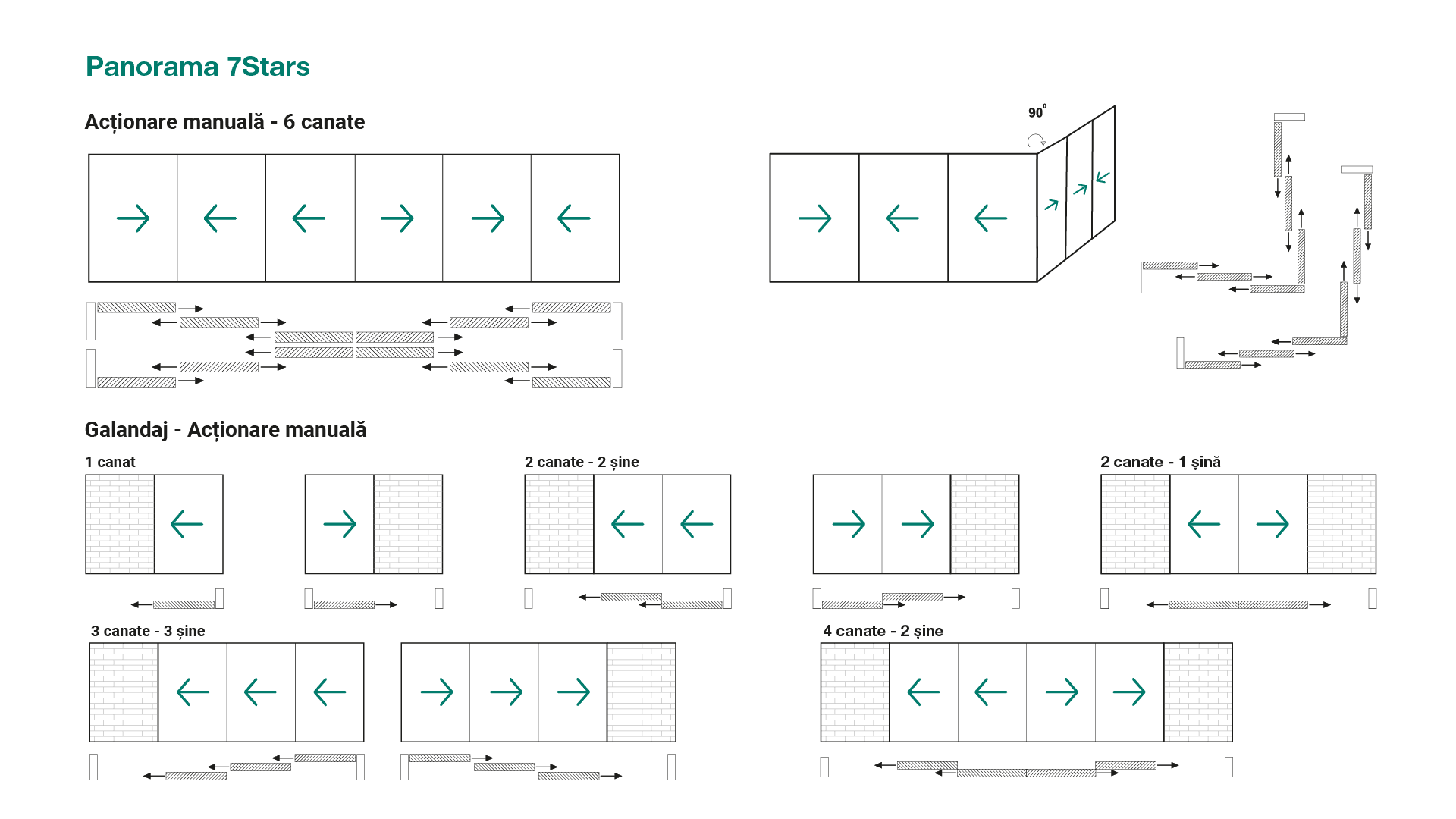 Panorama 7Stars

Acționare manuală - 6 canate

90°

Galandaj - Acționare manuală

1 canat

2 canate - 2 șine

2 canate - 1 șină

3 canate - 3 șine

4 canate - 2 șine