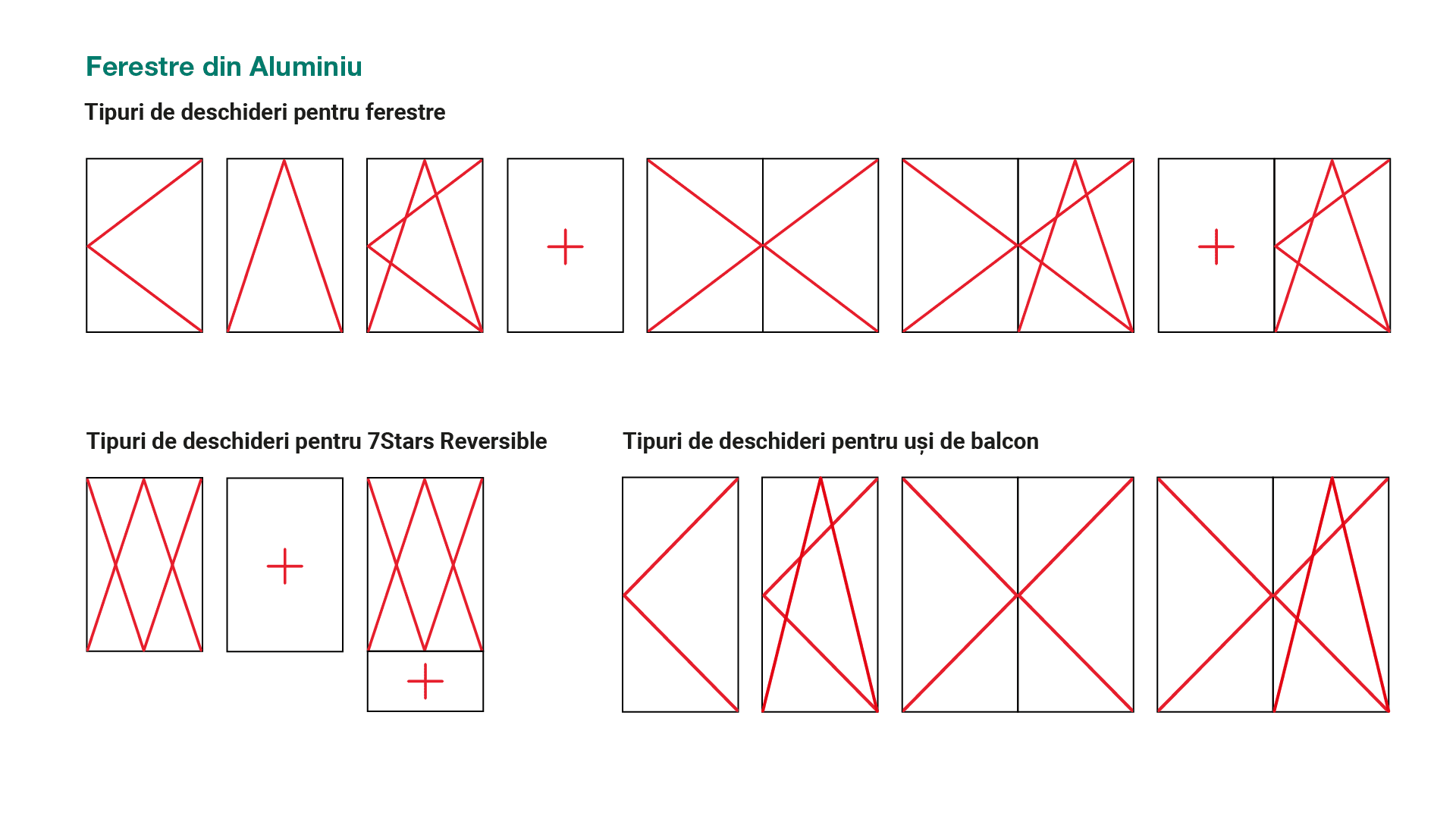 Ferestre din Aluminiu

Tipuri de deschideri pentru ferestre

Tipuri de deschideri pentru 7Stars Reversible

Tipuri de deschideri pentru uși de balcon