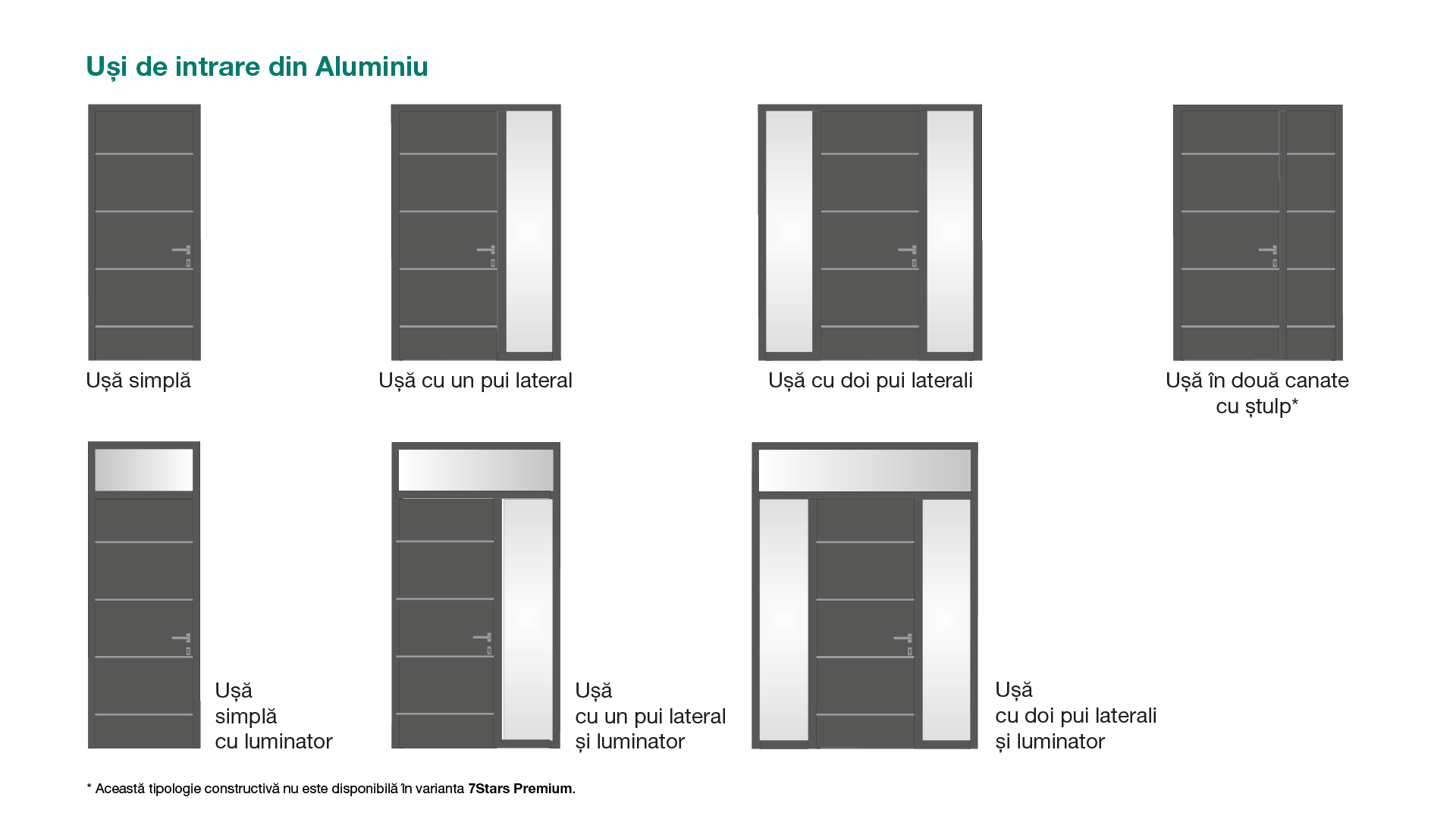 Uși de intrare din Aluminiu

Ușă simplă

Ușă cu un pui lateral

Ușă cu doi pui laterali

Ușă în două canate cu ștulp*

Ușă simplă cu luminator

Ușă cu un pui lateral și luminator

Ușă cu doi pui laterali și luminator

* Această tipologie constructivă nu este disponibilă în varianta 7Stars Premium.