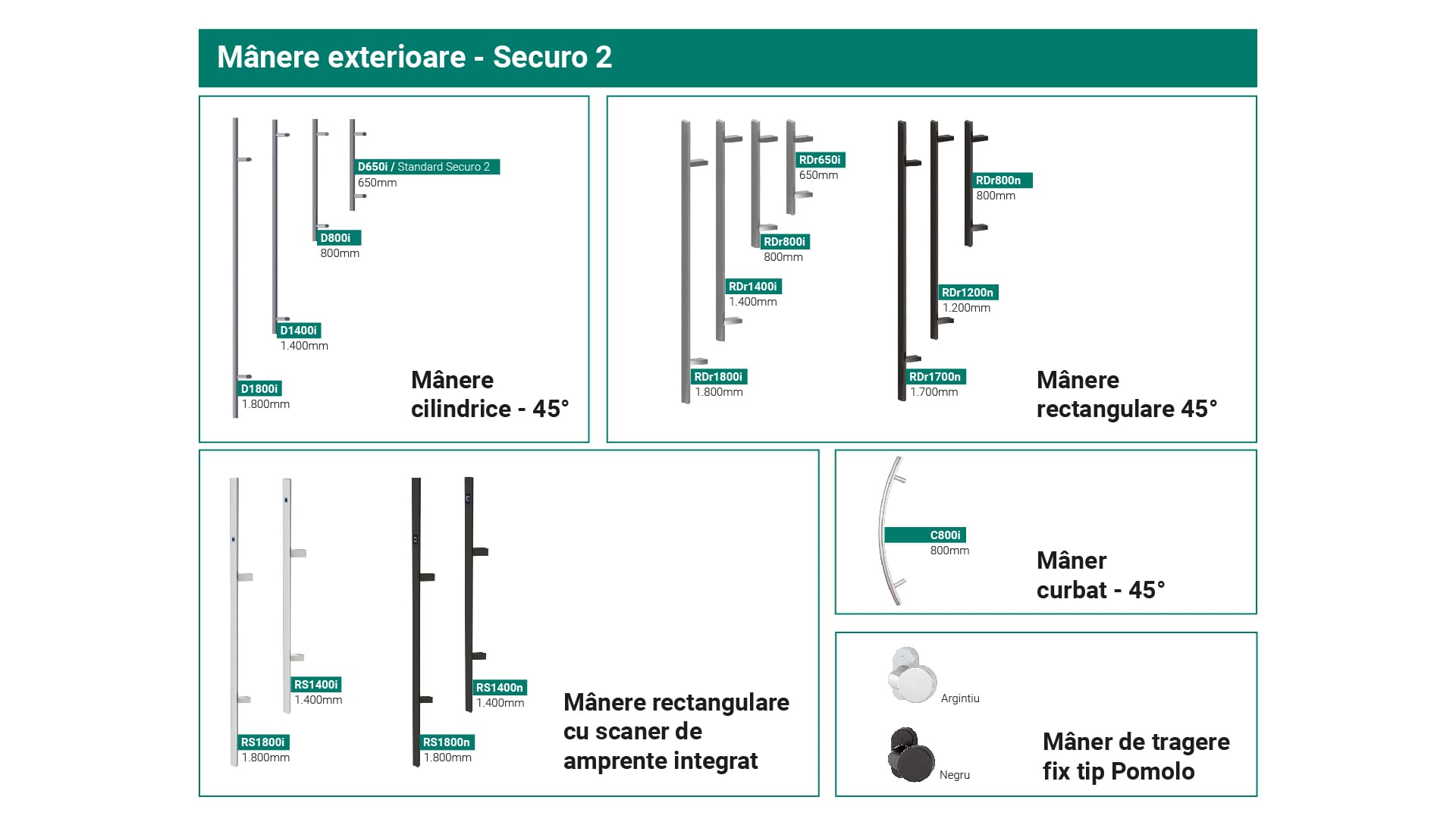 Mânere exterioare - Securo 2

D650i / Standard Securo 2
650mm

D800i
800mm

D1400i
1.400mm

D1800i
1.800mm

Mânere cilindrice - 45°

RDr650i
650mm

RDr800i
800mm

RDr1400i
1.400mm

RDr1800i
1.800mm

RDr800n
800mm

RDr1200n
1.200mm

RDr1700n
1.700mm

Mânere rectangulare 45°

RS1400i
1.400mm

RS1800i
1.800mm

RS1400n
1.400mm

RS1800n
1.800mm

Mânere rectangulare cu scaner de amprente integrat

C800i
800mm

Mâner curbat - 45°

Argintiu

Negru

Mâner de tragere fix tip Pomolo