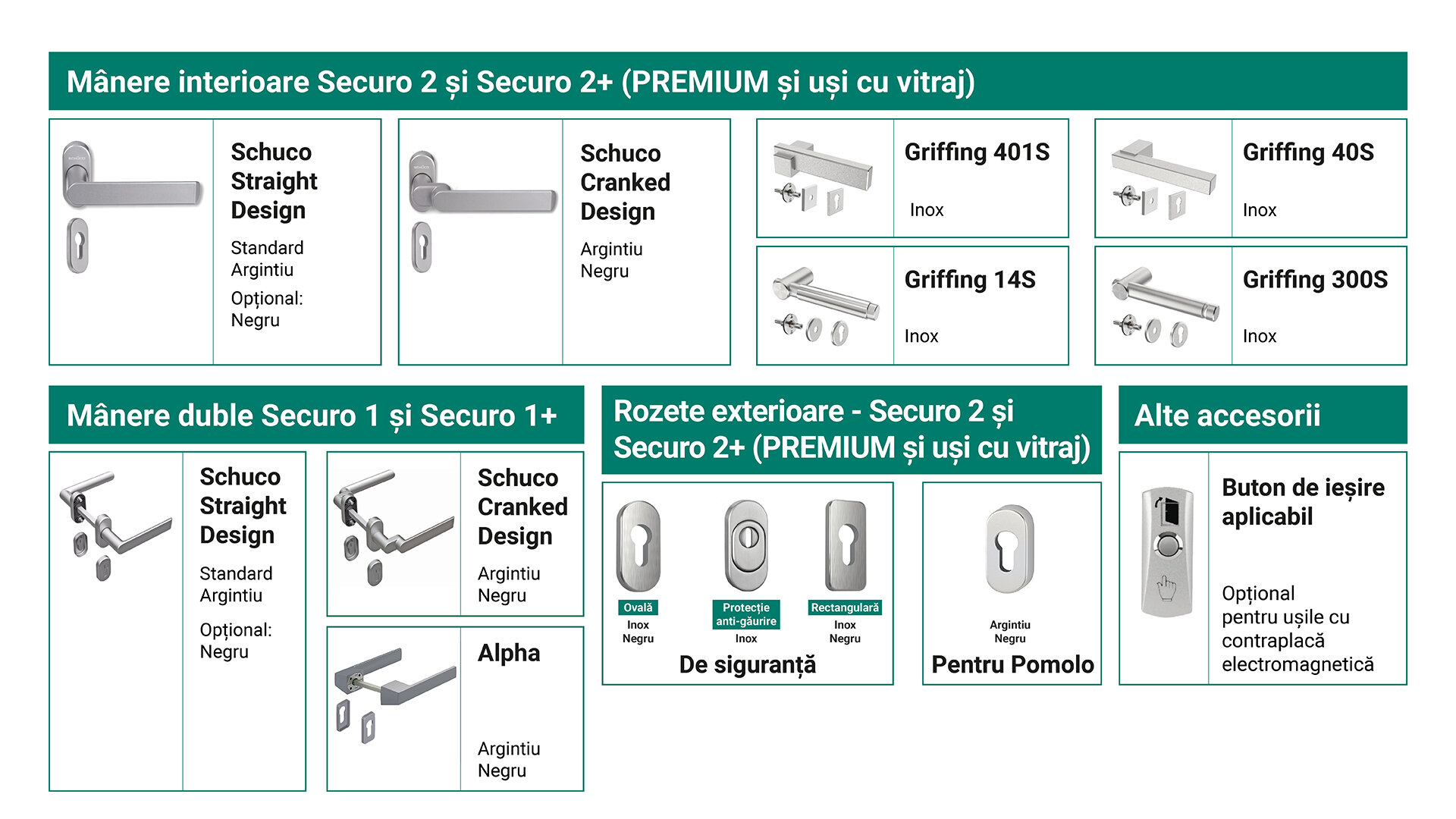 Mânere interioare Securo 2 și Securo 2+ (PREMIUM și uși cu vitraj)

Schuco Straight Design
Standard Argintiu
Opțional: Negru

Schuco Cranked Design
Argintiu
Negru

Griffing 401S
Inox

Griffing 40S
Inox

Griffing 14S
Inox

Griffing 300S
Inox

Mânere duble Securo 1 și Securo 1+

Schuco Straight Design
Standard Argintiu
Opțional: Negru

Schuco Cranked Design
Argintiu
Negru

Alpha
Argintiu
Negru

Rozete exterioare - Securo 2 și Securo 2+ (PREMIUM și uși cu vitraj)

Ovală
Inox
Negru

Protecție anti-găurire
Inox

Rectangulară
Inox
Negru

De siguranță

Argintiu
Negru
Pentru Pomolo

Alte accesorii

Buton de ieșire aplicabil
Opțional pentru ușile cu contraplacă electromagnetică