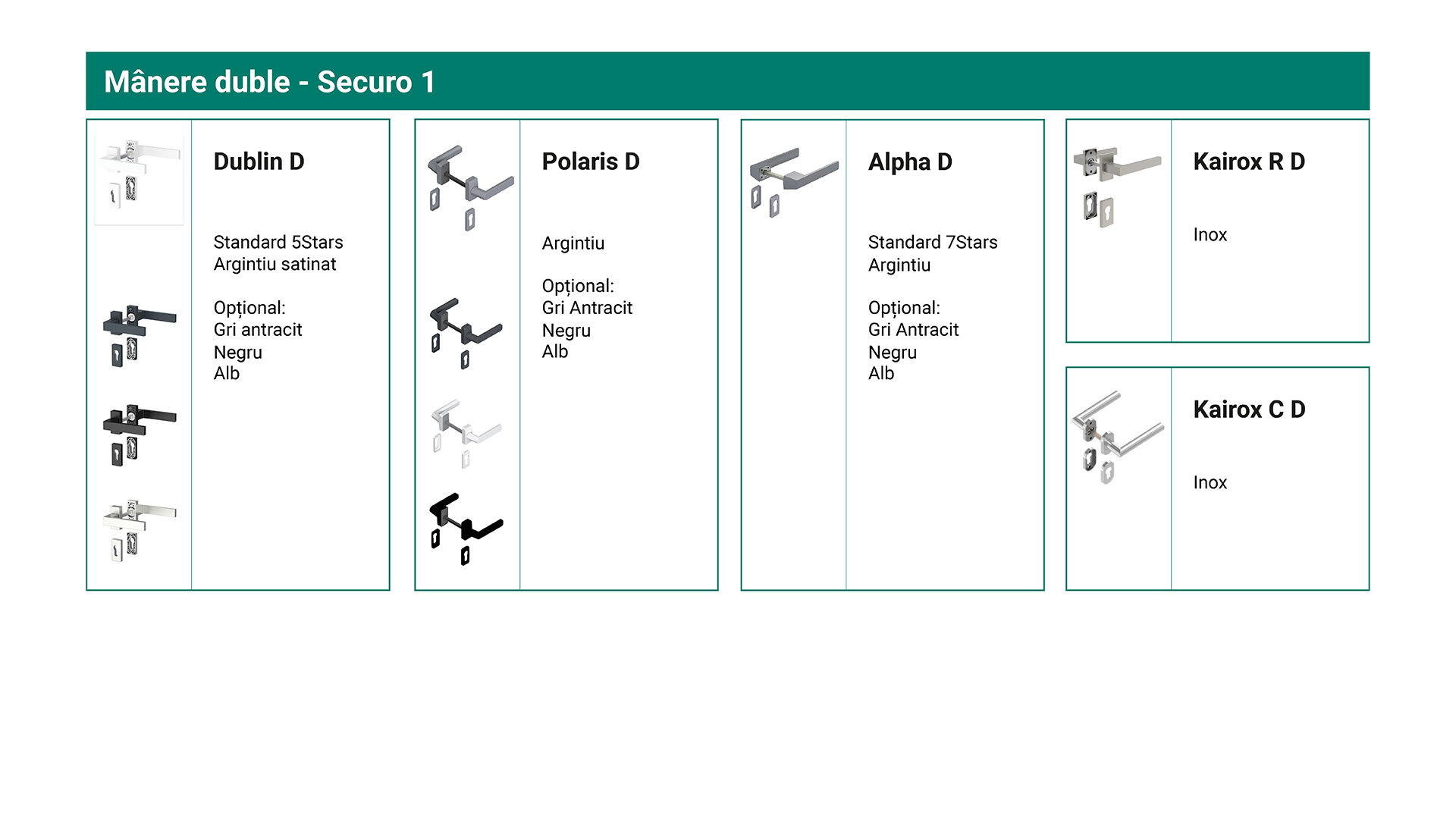 Mânere duble - Securo 1

Dublin D

Standard 5Stars
Argintiu satinat

Opțional:
Gri antracit
Negru
Alb

Polaris D

Argintiu

Opțional:
Gri Antracit
Negru
Alb

Alpha D

Standard 7Stars
Argintiu

Opțional:
Gri Antracit
Negru
Alb

Kairox R D

Inox

Kairox C D

Inox