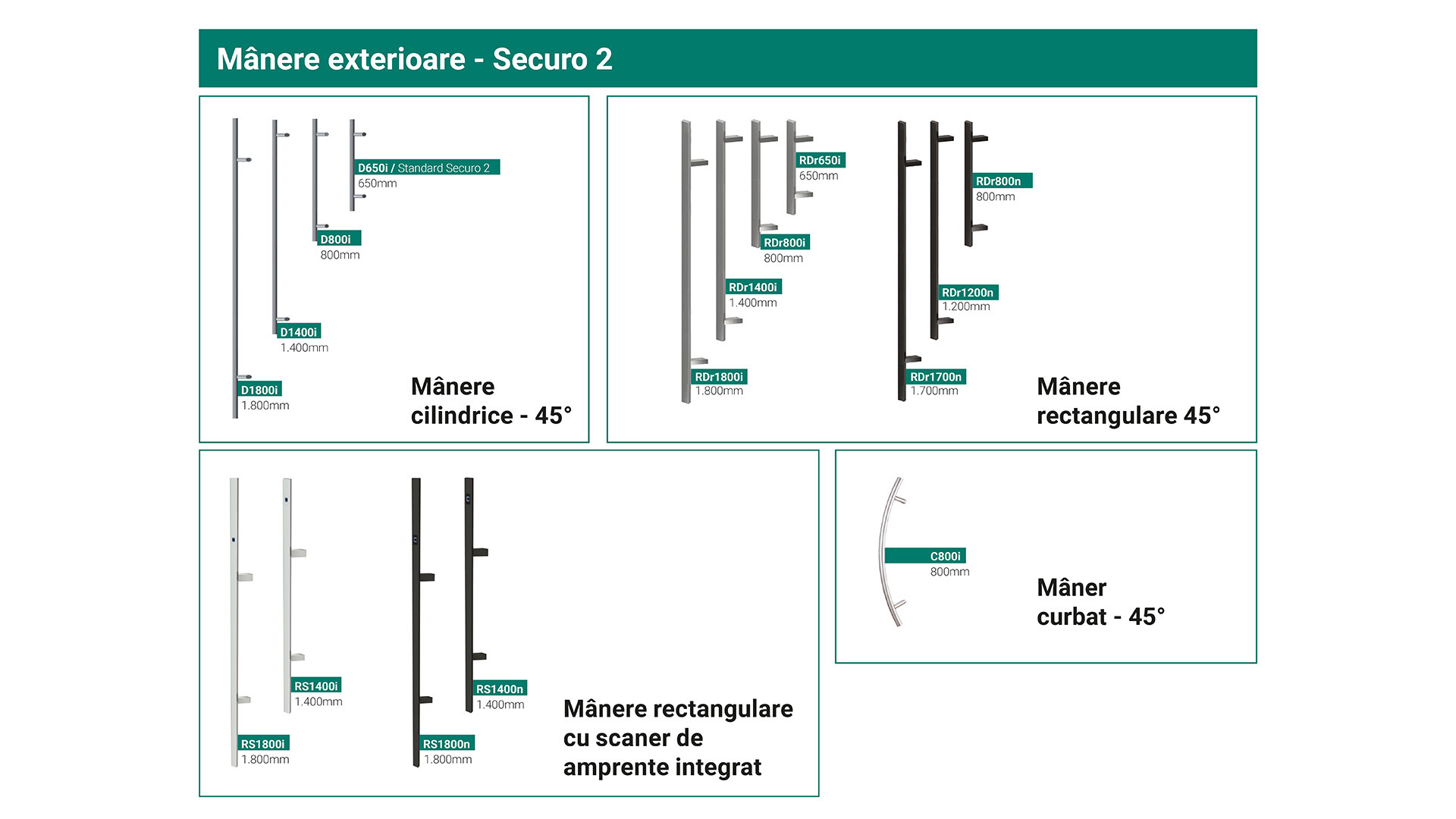 Mânere exterioare - Securo 2

D650i / Standard Securo 2
650mm

D800i
800mm

D1400i
1.400mm

D1800i
1.800mm

Mânere cilindrice - 45°

RDr650i
650mm

RDr800i
800mm

RDr1400i
1.400mm

RDr1800i
1.800mm

RDr800n
800mm

RDr1200n
1.200mm

RDr1700n
1.700mm

Mânere rectangulare 45°

RS1400i
1.400mm

RS1800i
1.800mm

RS1400n
1.400mm

RS1800n
1.800mm

Mânere rectangulare cu scaner de amprente integrat

C800i
800mm

Mâner curbat - 45°