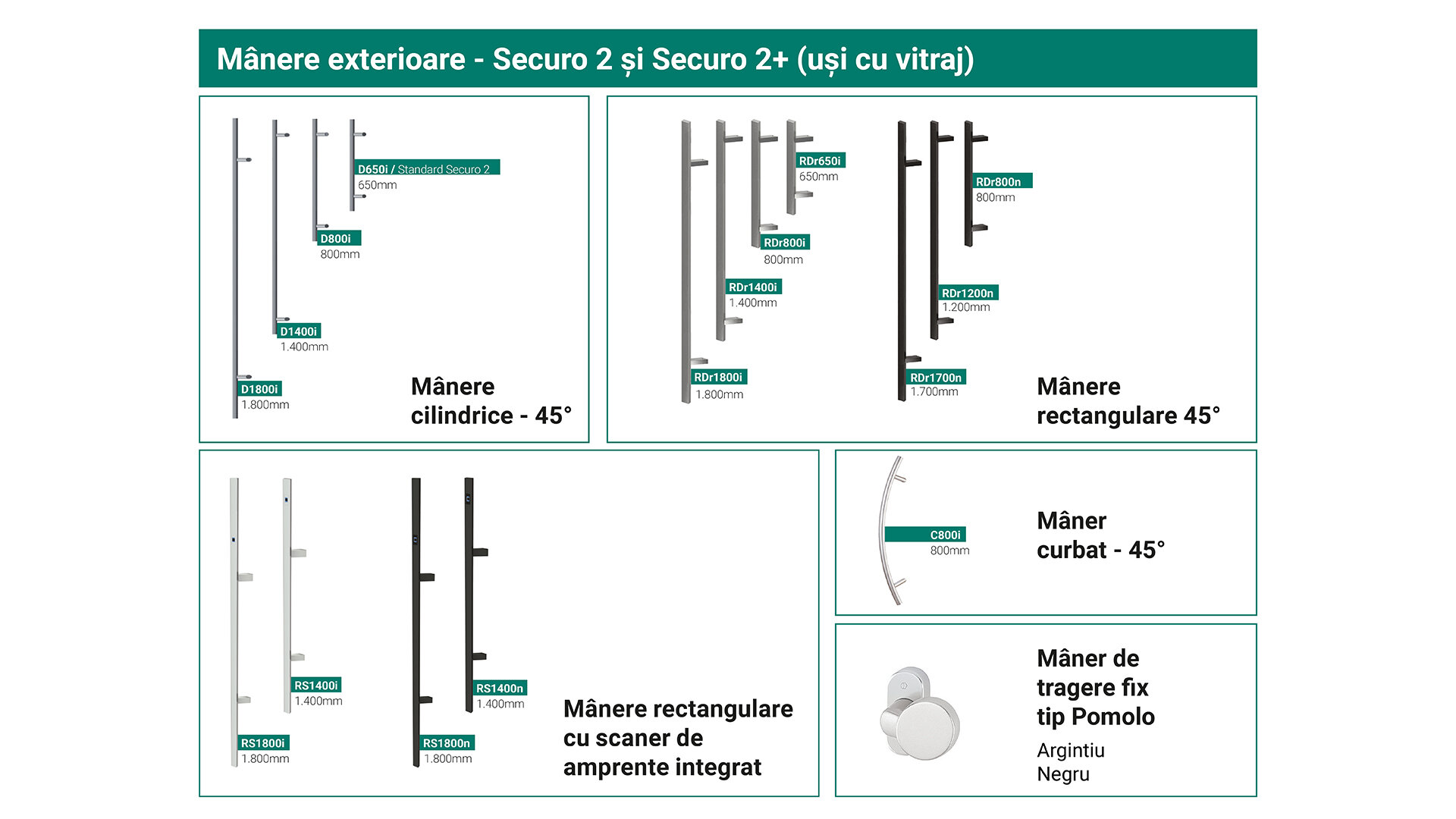 Mânere exterioare - Securo 2 și Securo 2+ (uși cu vitraj)

D650i / Standard Securo 2
650mm

D800i
800mm

D1400i
1.400mm

D1800i
1.800mm

Mânere cilindrice - 45°

RDr650i
650mm

RDr800i
800mm

RDr1400i
1.400mm

RDr1800i
1.800mm

RDr800n
800mm

RDr1200n
1.200mm

RDr1700n
1.700mm

Mânere rectangulare 45°

RS1400i
1.400mm

RS1800i
1.800mm

RS1400n
1.400mm

RS1800n
1.800mm

Mânere rectangulare cu scaner de amprente integrat

C800i
800mm

Mâner curbat - 45°

Mâner de tragere fix tip Pomolo

Argintiu
Negru